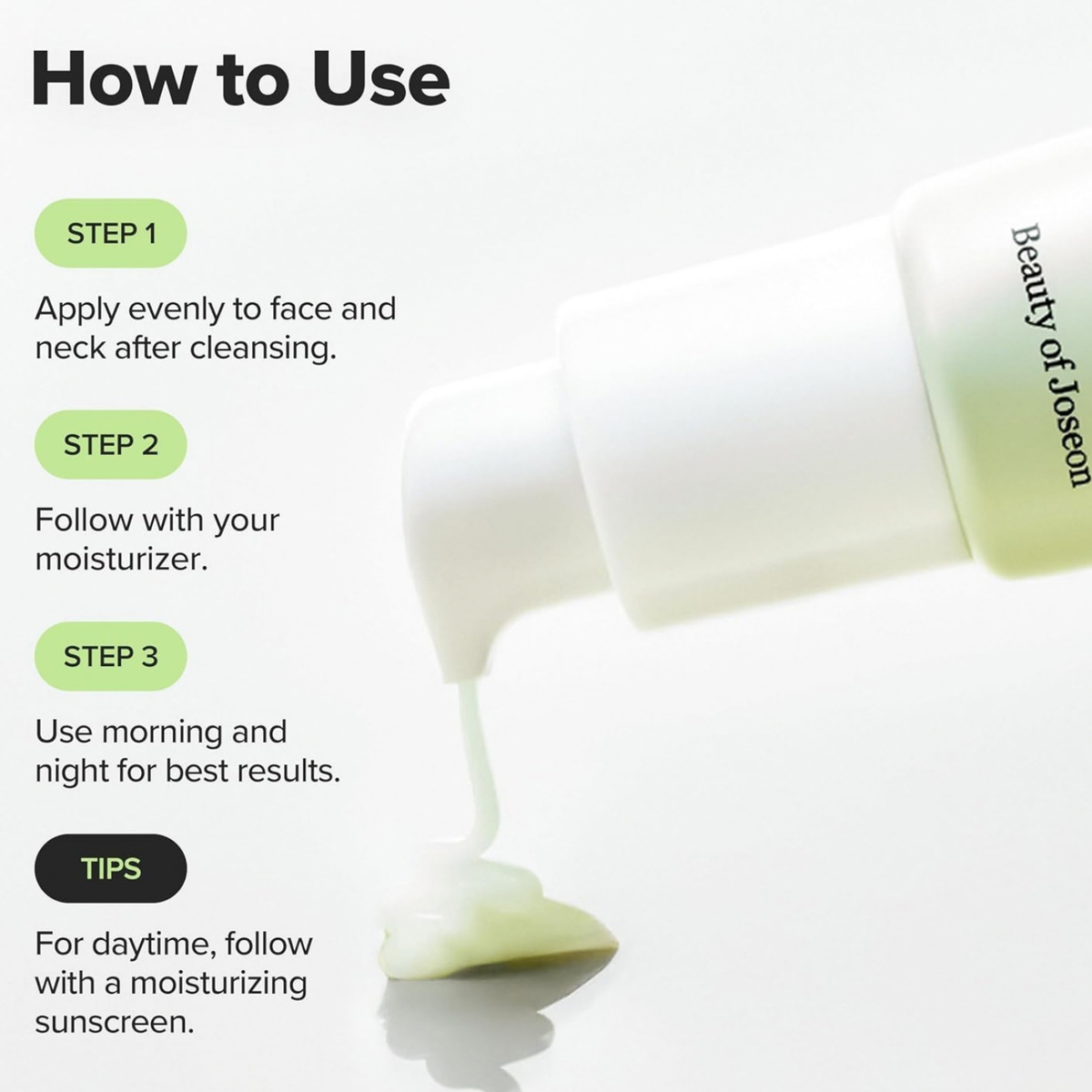 How to Use

STEP 1

Apply evenly to face and neck after cleansing.

STEP 2

Follow with your moisturizer.

STEP 3

Use morning and night for best results.

TIPS

For daytime, follow with a moisturizing sunscreen.

Beauty of Joseon